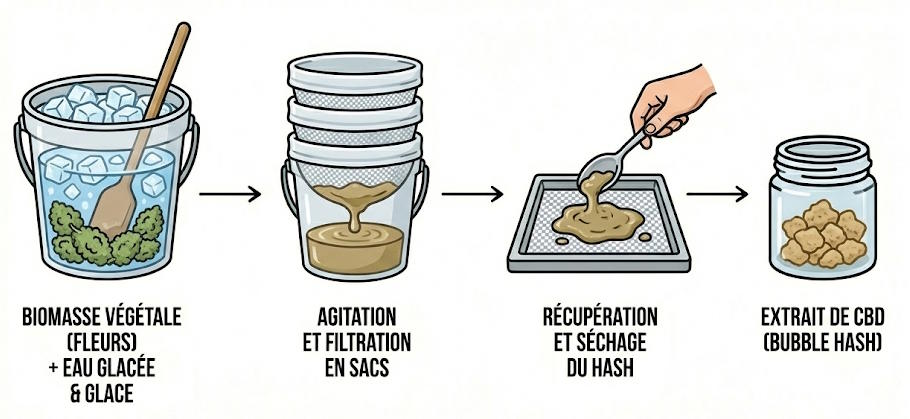 BIOMASSE VÉGÉTALE (FLEURS) + EAU GLACÉE & GLACE

AGITATION ET FILTRATION EN SACS

RÉCUPÉRATION ET SÉCHAGE DU HASH

EXTRAIT DE CBD (BUBBLE HASH)